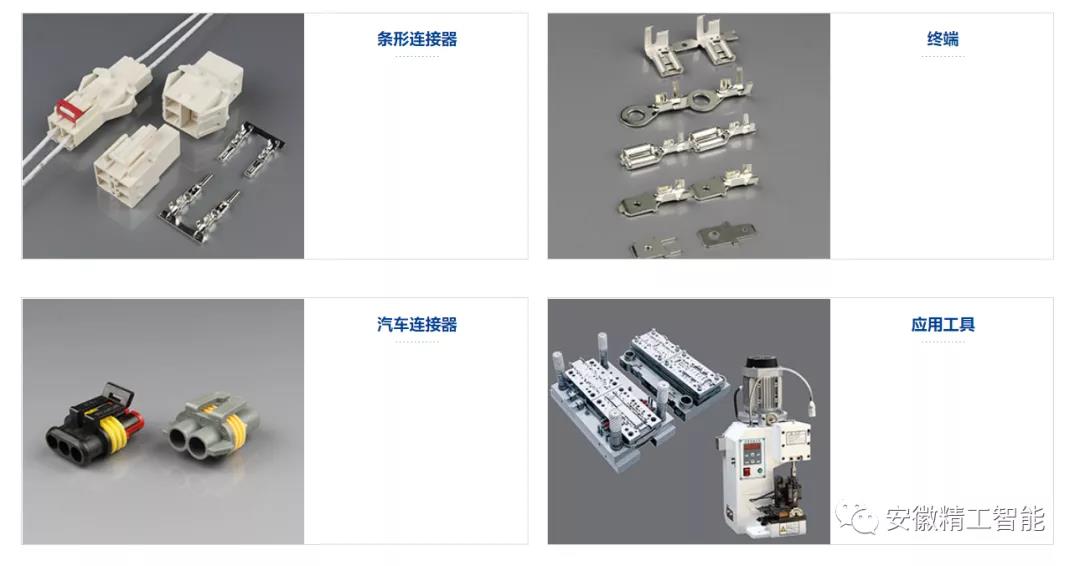 条形连接器

终端

汽车连接器

应用工具

安徽精工智能