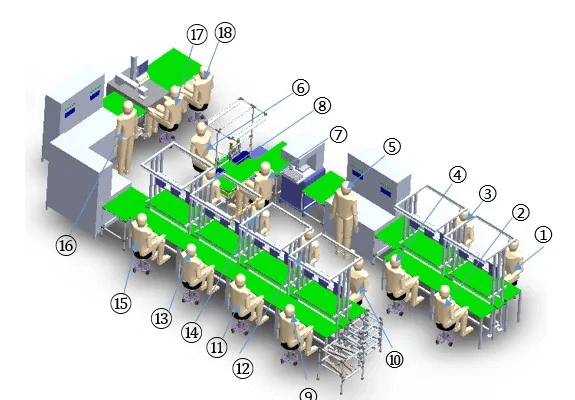 ⑰ ⑱
⑥
⑧
⑦
⑤
④
③
②
①
⑯
⑮
⑬
⑭
⑪
⑫
⑩
⑨