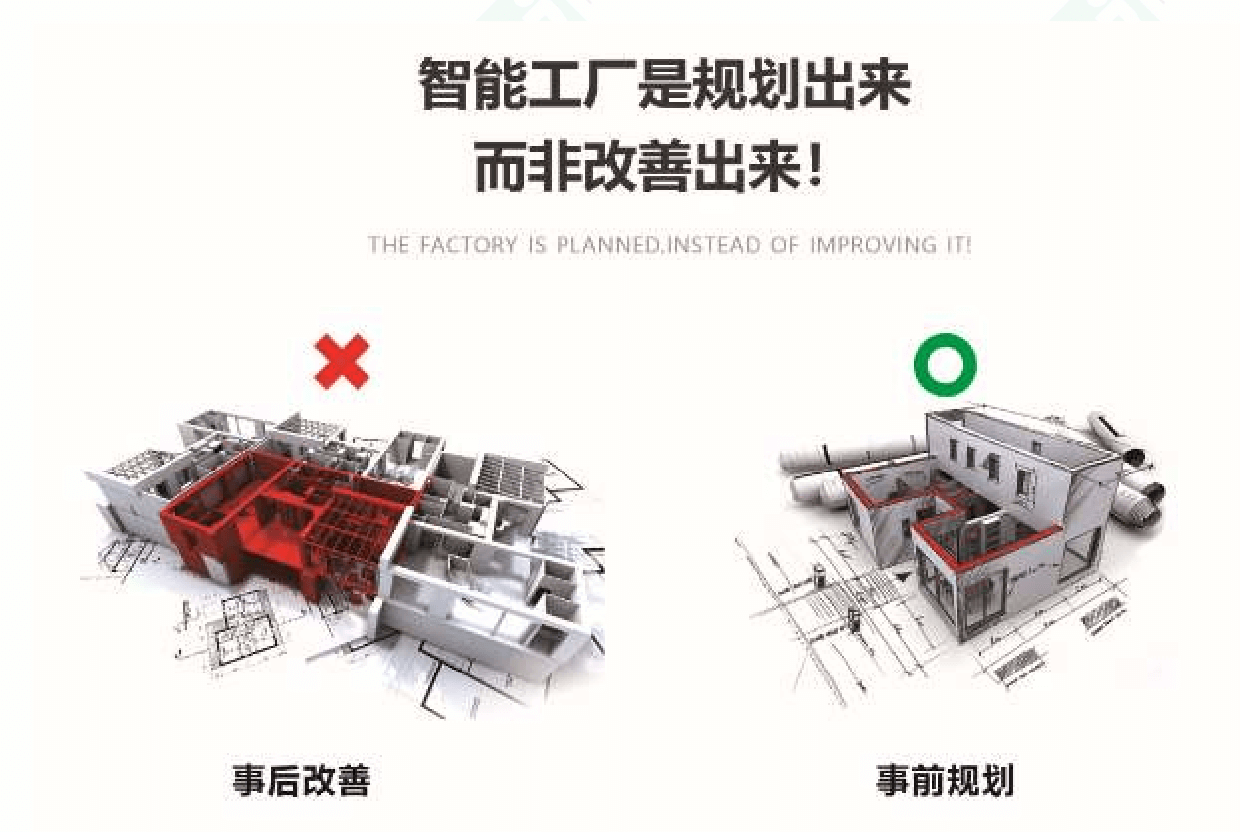 智能工厂是规划出来
而非改善出来！

THE FACTORY IS PLANNED,INSTEAD OF IMPROVING IT!

事后改善

事前规划